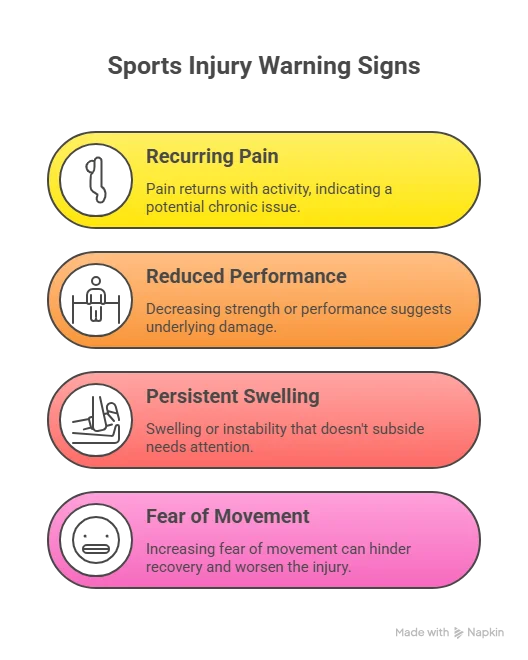 Sports Injury Warning Signs

Recurring Pain

Pain returns with activity, indicating a potential chronic issue.

Reduced Performance

Decreasing strength or performance suggests underlying damage.

Persistent Swelling

Swelling or instability that doesn't subside needs attention.

Fear of Movement

Increasing fear of movement can hinder recovery and worsen the injury.

Made with Napkin